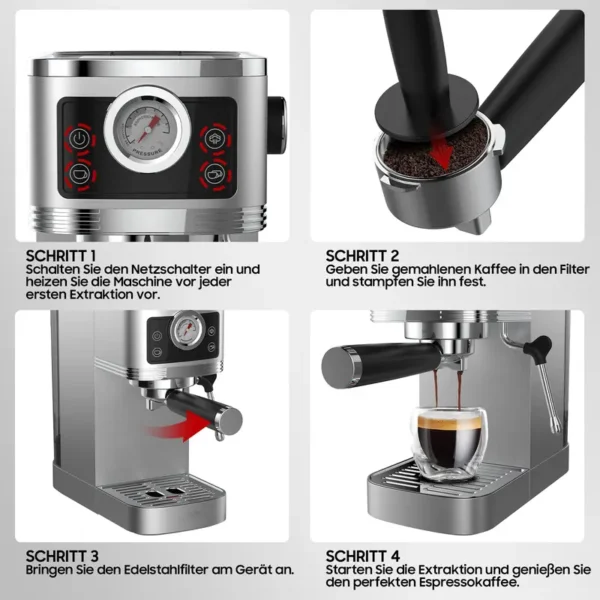 PRESSURE

SCHRITT 1
Schalten Sie den Netzschalter ein und heizen Sie die Maschine vor jeder ersten Extraktion vor.

SCHRITT 2
Geben Sie gemahlenen Kaffee in den Filter und stampfen Sie ihn fest.

SCHRITT 3
Bringen Sie den Edelstahlfilter am Gerät an.

SCHRITT 4
Starten Sie die Extraktion und genießen Sie den perfekten Espressokaffee.